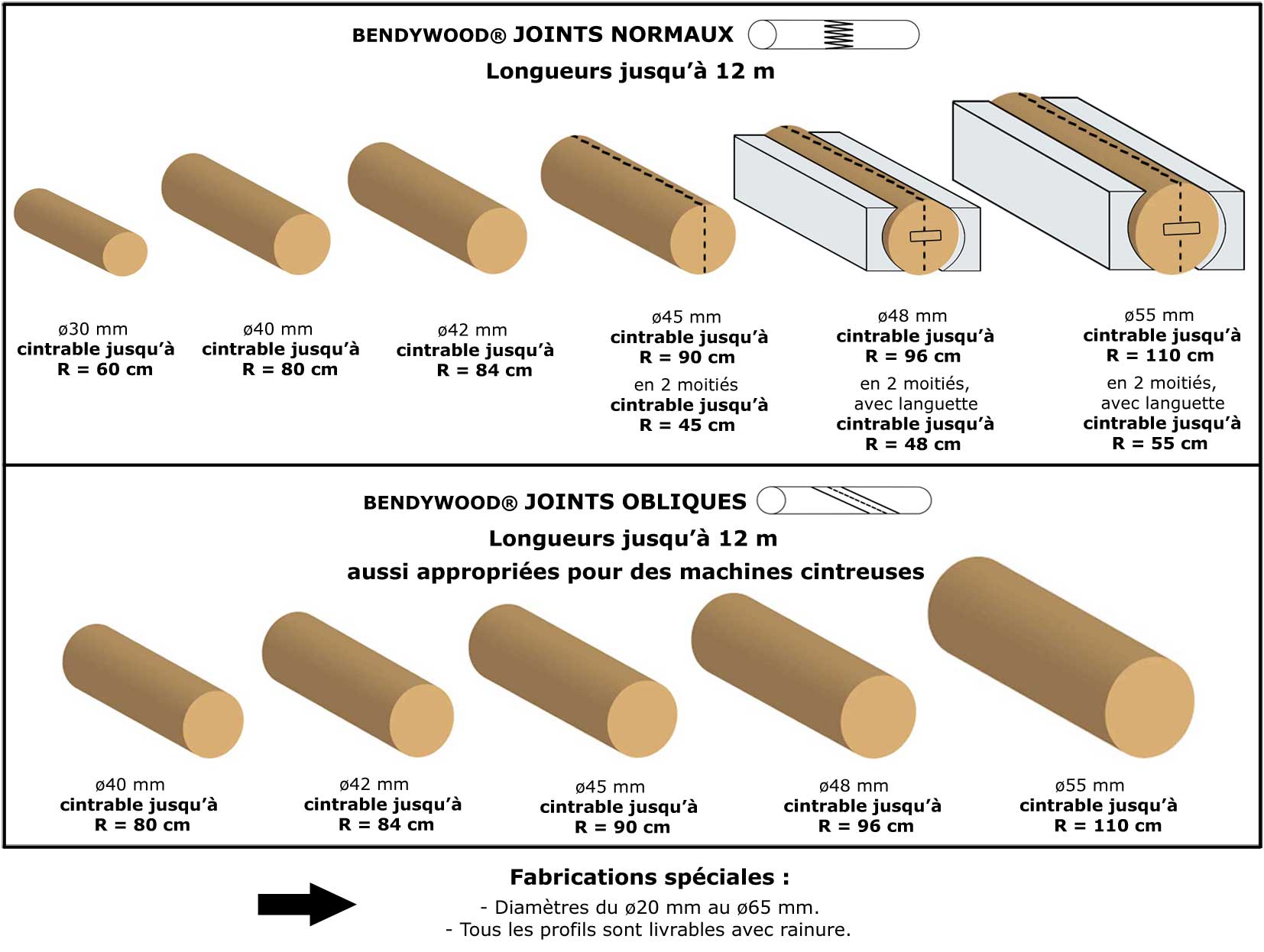 BENDYWOOD® JOINTS NORMAUX

Longueurs jusqu'à 12 m

ø30 mm
cintrable jusqu'à
R = 60 cm

ø40 mm
cintrable jusqu'à
R = 80 cm

ø42 mm
cintrable jusqu'à
R = 84 cm

ø45 mm
cintrable jusqu'à
R = 90 cm
en 2 moitiés
cintrable jusqu'à
R = 45 cm

ø48 mm
cintrable jusqu'à
R = 96 cm
en 2 moitiés,
avec languette
cintrable jusqu'à
R = 48 cm

ø55 mm
cintrable jusqu'à
R = 110 cm
en 2 moitiés,
avec languette
cintrable jusqu'à
R = 55 cm

BENDYWOOD® JOINTS OBLIQUES

Longueurs jusqu'à 12 m
aussi appropriées pour des machines cintreuses

ø40 mm
cintrable jusqu'à
R = 80 cm

ø42 mm
cintrable jusqu'à
R = 84 cm

ø45 mm
cintrable jusqu'à
R = 90 cm

ø48 mm
cintrable jusqu'à
R = 96 cm

ø55 mm
cintrable jusqu'à
R = 110 cm

Fabrications spéciales :
- Diamètres du ø20 mm au ø65 mm.
- Tous les profils sont livrables avec rainure.